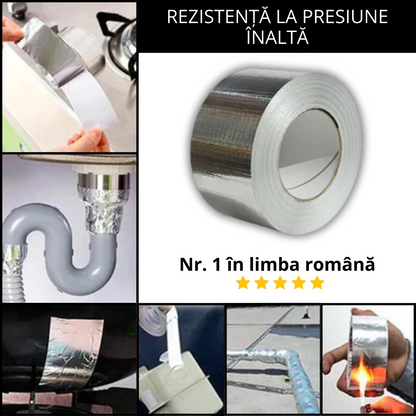 REZISTENȚĂ LA PRESIUNE ÎNALTĂ

Nr. 1 în limba română