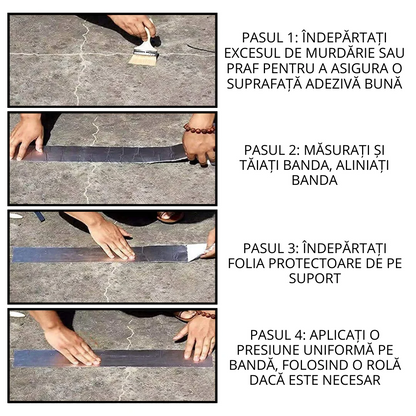 PASUL 1: ÎNDEPĂRTAȚI EXCESUL DE MURDĂRIE SAU PRAF PENTRU A ASIGURA O SUPRAFAȚĂ ADEZIVĂ BUNĂ

PASUL 2: MĂSURAȚI ȘI TĂIAȚI BANDA, ALINIAȚI BANDA

PASUL 3: ÎNDEPĂRTAȚI FOLIA PROTECTOARE DE PE SUPORT

PASUL 4: APLICAȚI O PRESIUNE UNIFORMĂ PE BANDĂ, FOLOSIND O ROLĂ DACĂ ESTE NECESAR