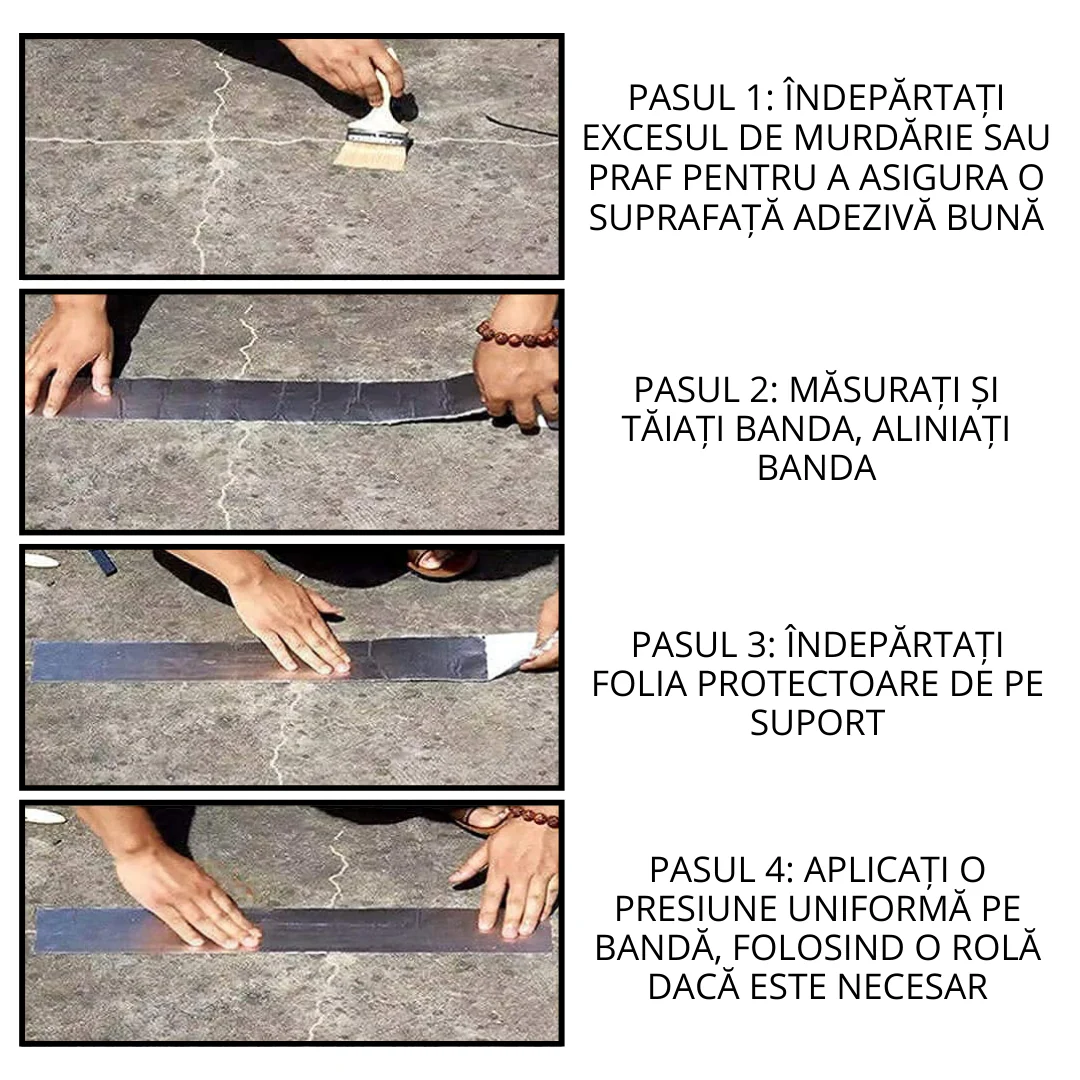 PASUL 1: ÎNDEPĂRTAȚI EXCESUL DE MURDĂRIE SAU PRAF PENTRU A ASIGURA O SUPRAFAȚĂ ADEZIVĂ BUNĂ

PASUL 2: MĂSURAȚI ȘI TĂIAȚI BANDA, ALINIAȚI BANDA

PASUL 3: ÎNDEPĂRTAȚI FOLIA PROTECTOARE DE PE SUPORT

PASUL 4: APLICAȚI O PRESIUNE UNIFORMĂ PE BANDĂ, FOLOSIND O ROLĂ DACĂ ESTE NECESAR