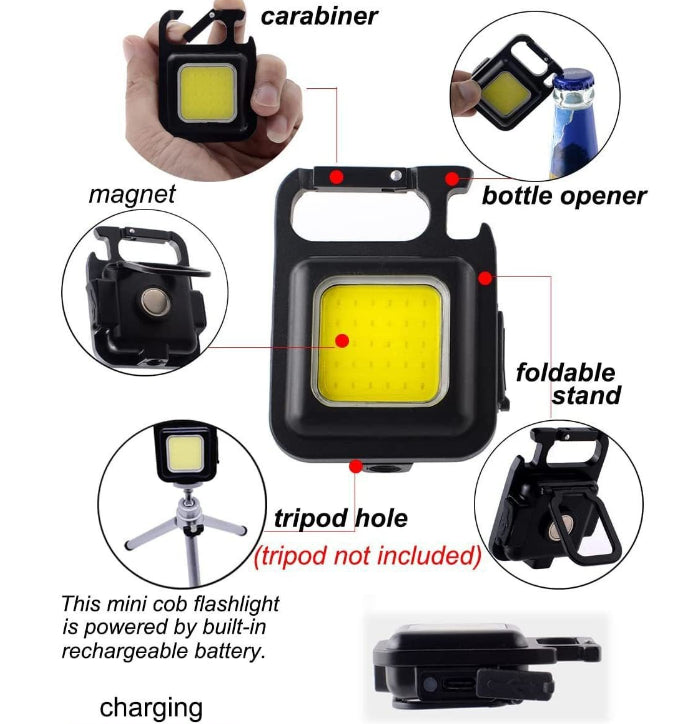 carabiner

magnet

bottle opener

foldable stand

tripod hole
(tripod not included)

This mini cob flashlight is powered by built-in rechargeable battery.

charging